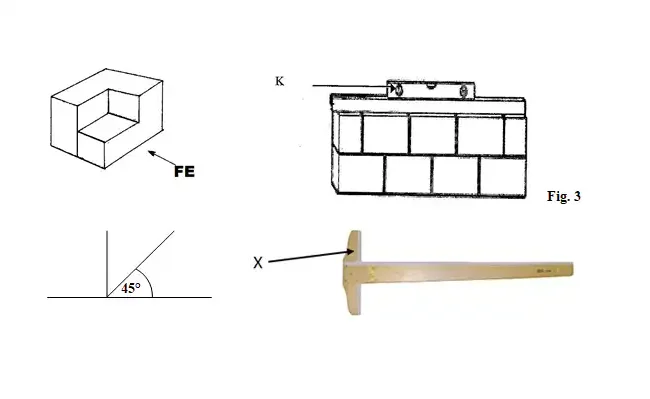 FE

K

Fig. 3

45°

X