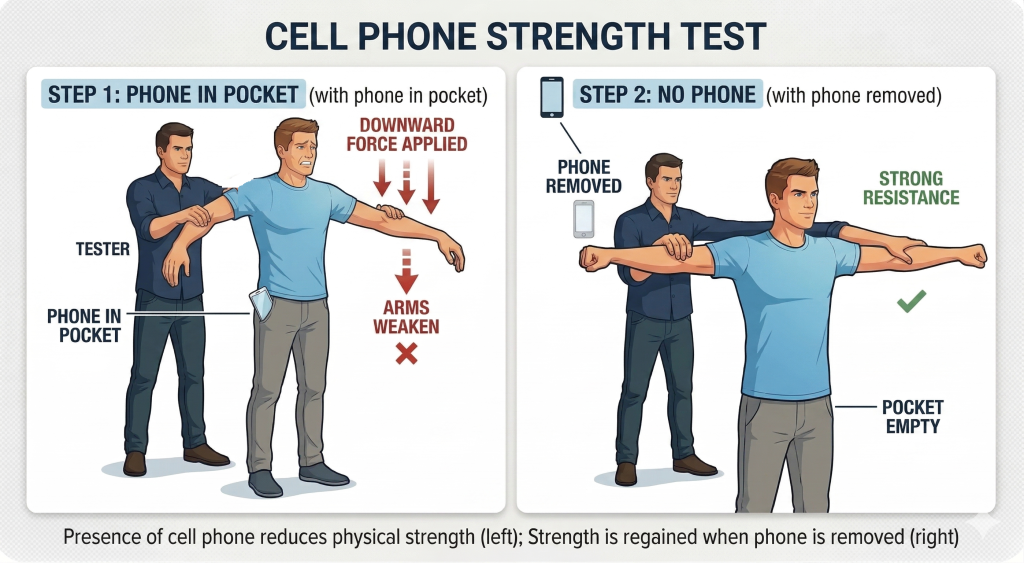 CELL PHONE STRENGTH TEST

STEP 1: PHONE IN POCKET (with phone in pocket)

DOWNWARD FORCE APPLIED

TESTER

PHONE IN POCKET

ARMS WEAKEN

STEP 2: NO PHONE (with phone removed)

PHONE REMOVED

STRONG RESISTANCE

POCKET EMPTY

Presence of cell phone reduces physical strength (left); Strength is regained when phone is removed (right)