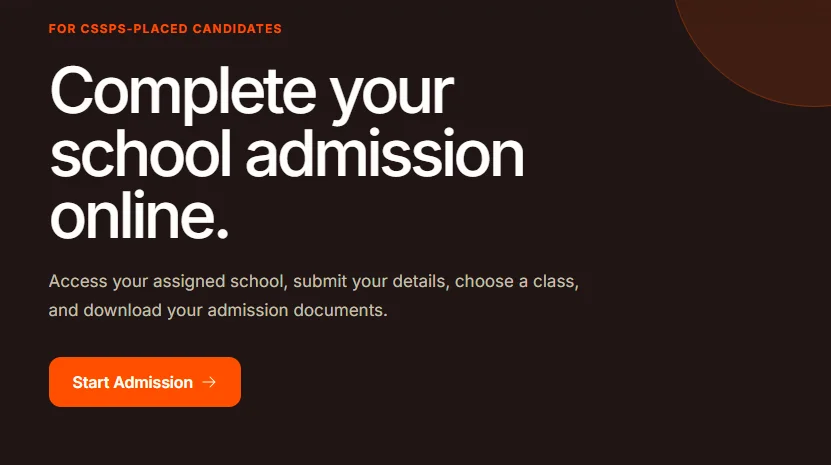 FOR CSSPS-PLACED CANDIDATES

Complete your school admission online.

Access your assigned school, submit your details, choose a class, and download your admission documents.

Start Admission →